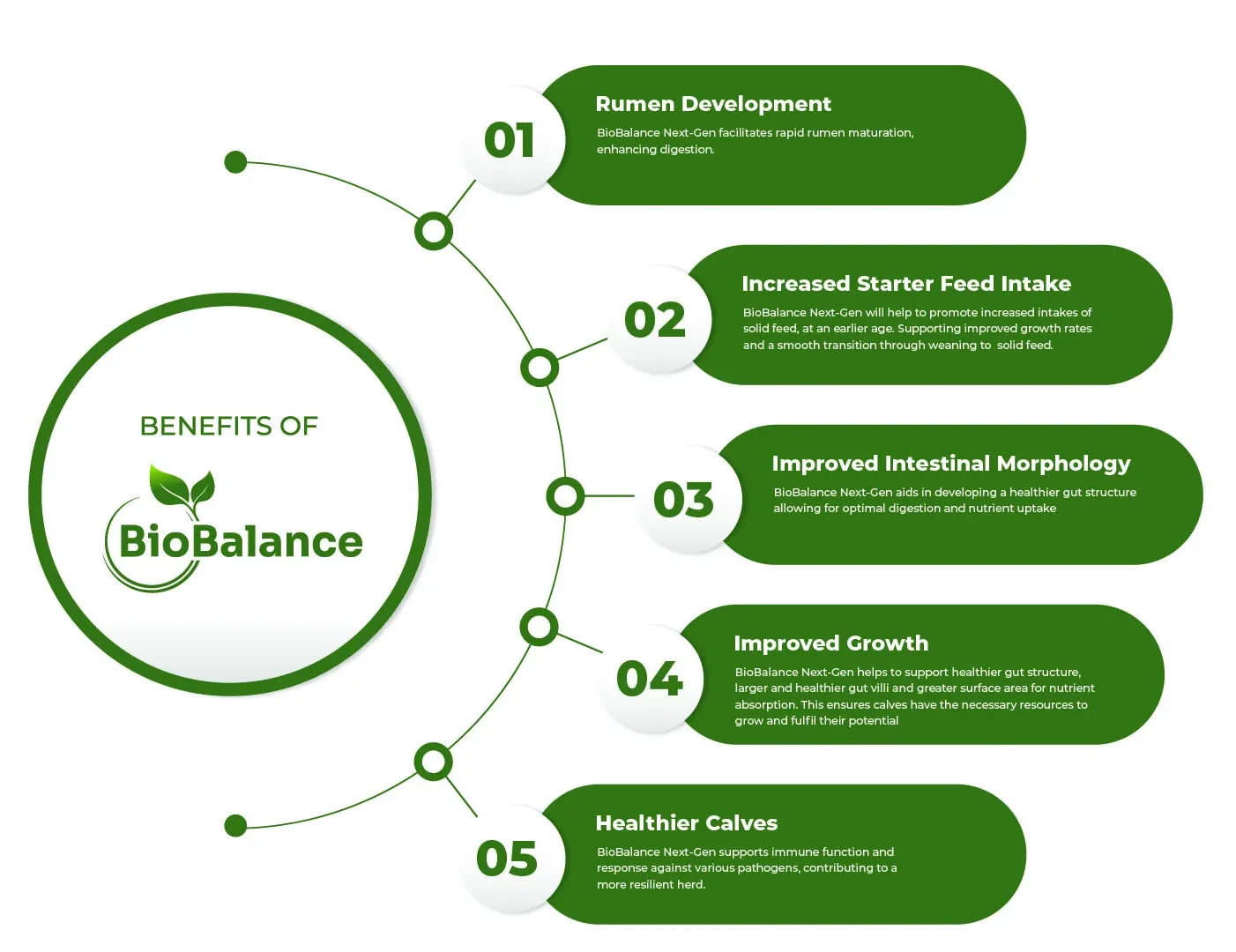 BENEFITS OF

BioBalance

01

Rumen Development

BioBalance Next-Gen facilitates rapid rumen maturation, enhancing digestion.

02

Increased Starter Feed Intake

BioBalance Next-Gen will help to promote increased intakes of solid feed, at an earlier age. Supporting improved growth rates and a smooth transition through weaning to solid feed.

03

Improved Intestinal Morphology

BioBalance Next-Gen aids in developing a healthier gut structure allowing for optimal digestion and nutrient uptake

04

Improved Growth

BioBalance Next-Gen helps to support healthier gut structure, larger and healthier gut villi and greater surface area for nutrient absorption. This ensures calves have the necessary resources to grow and fulfil their potential

05

Healthier Calves

BioBalance Next-Gen supports immune function and response against various pathogens, contributing to a more resilient herd.